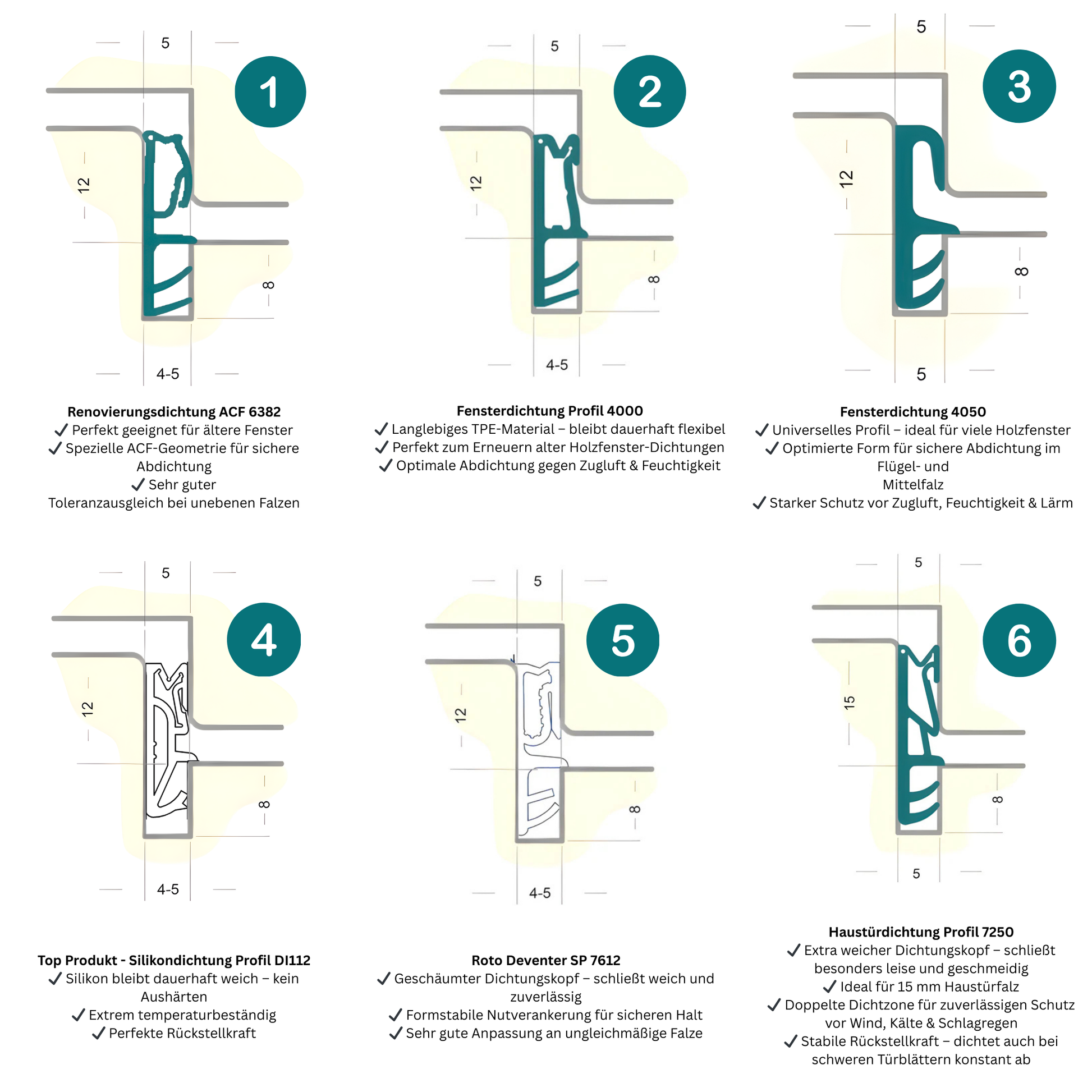 5
1
12
8
4-5

Renovierungsdichtung ACF 6382
✓ Perfekt geeignet für ältere Fenster
✓ Spezielle ACF-Geometrie für sichere Abdichtung
✓ Sehr guter Toleranzausgleich bei unebenen Falzen

5
2
12
8
4-5

Fensterdichtung Profil 4000
✓ Langlebiges TPE-Material – bleibt dauerhaft flexibel
✓ Perfekt zum Erneuern alter Holzfenster-Dichtungen
✓ Optimale Abdichtung gegen Zugluft & Feuchtigkeit

5
3
12
8
5

Fensterdichtung 4050
✓ Universelles Profil – ideal für viele Holzfenster
✓ Optimierte Form für sichere Abdichtung im Flügel- und Mittelfalz
✓ Starker Schutz vor Zugluft, Feuchtigkeit & Lärm

5
4
12
8
4-5

Top Produkt - Silikondichtung Profil DI112
✓ Silikon bleibt dauerhaft weich – kein Aushärten
✓ Extrem temperaturbeständig
✓ Perfekte Rückstellkraft

5
5
12
8
4-5

Roto Deventer SP 7612
✓ Geschäumter Dichtungskopf – schließt weich und zuverlässig
✓ Formstabile Nutverankerung für sicheren Halt
✓ Sehr gute Anpassung an ungleichmäßige Falze

5
6
15
8
5

Haustürdichtung Profil 7250
✓ Extra weicher Dichtungskopf – schließt besonders leise und geschmeidig
✓ Ideal für 15 mm Haustürfalz
✓ Doppelte Dichtzone für zuverlässigen Schutz vor Wind, Kälte & Schlagregen
✓ Stabile Rückstellkraft – dichtet auch bei schweren Türblättern konstant ab