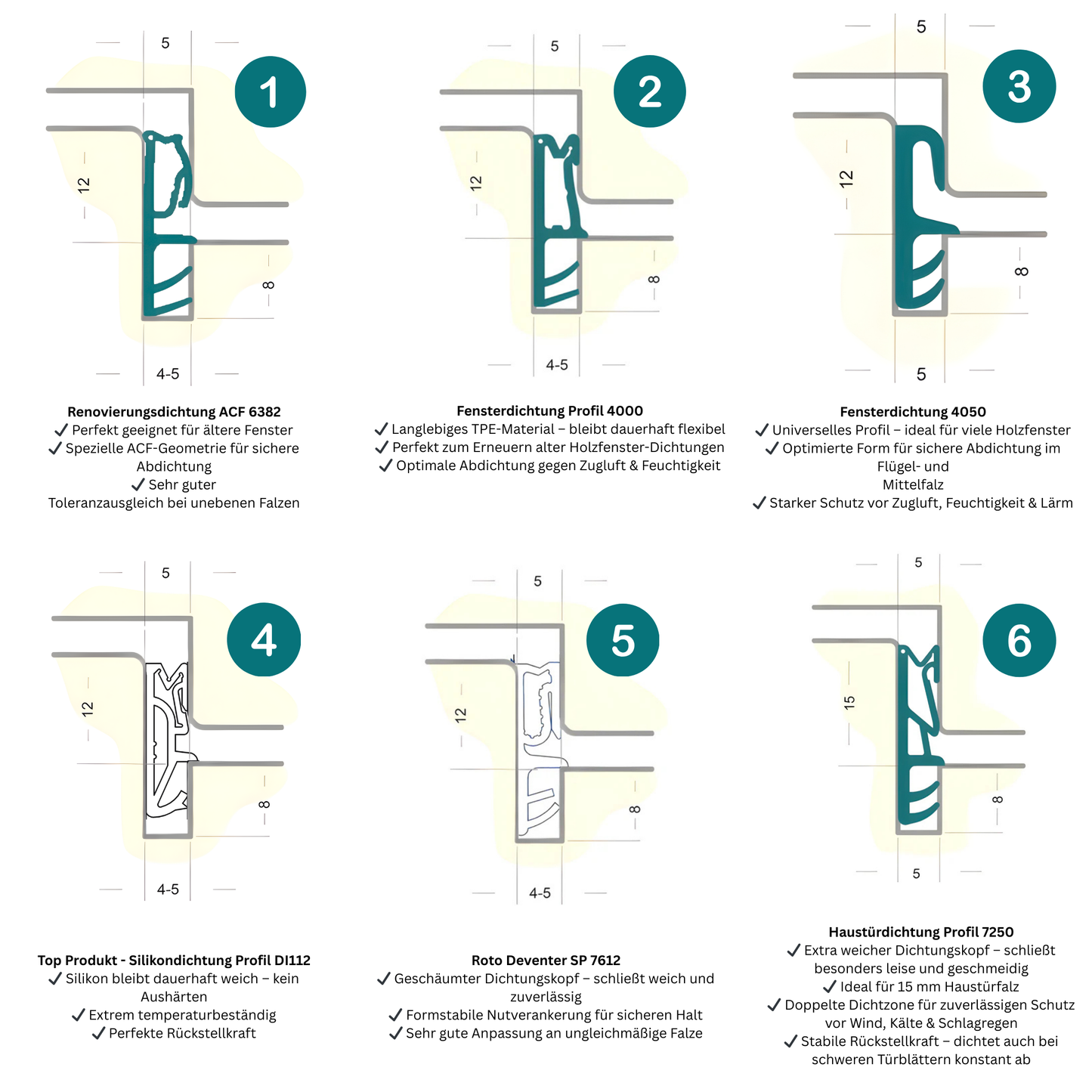 5
1
12
8
4-5

Renovierungsdichtung ACF 6382
✓ Perfekt geeignet für ältere Fenster
✓ Spezielle ACF-Geometrie für sichere Abdichtung
✓ Sehr guter Toleranzausgleich bei unebenen Falzen

5
2
12
8
4-5

Fensterdichtung Profil 4000
✓ Langlebiges TPE-Material – bleibt dauerhaft flexibel
✓ Perfekt zum Erneuern alter Holzfenster-Dichtungen
✓ Optimale Abdichtung gegen Zugluft & Feuchtigkeit

5
3
12
8
5

Fensterdichtung 4050
✓ Universelles Profil – ideal für viele Holzfenster
✓ Optimierte Form für sichere Abdichtung im Flügel- und Mittelfalz
✓ Starker Schutz vor Zugluft, Feuchtigkeit & Lärm

5
4
12
8
4-5

Top Produkt - Silikondichtung Profil DI112
✓ Silikon bleibt dauerhaft weich – kein Aushärten
✓ Extrem temperaturbeständig
✓ Perfekte Rückstellkraft

5
5
12
8
4-5

Roto Deventer SP 7612
✓ Geschäumter Dichtungskopf – schließt weich und zuverlässig
✓ Formstabile Nutverankerung für sicheren Halt
✓ Sehr gute Anpassung an ungleichmäßige Falze

5
6
15
8
5

Haustürdichtung Profil 7250
✓ Extra weicher Dichtungskopf – schließt besonders leise und geschmeidig
✓ Ideal für 15 mm Haustürfalz
✓ Doppelte Dichtzone für zuverlässigen Schutz vor Wind, Kälte & Schlagregen
✓ Stabile Rückstellkraft – dichtet auch bei schweren Türblättern konstant ab