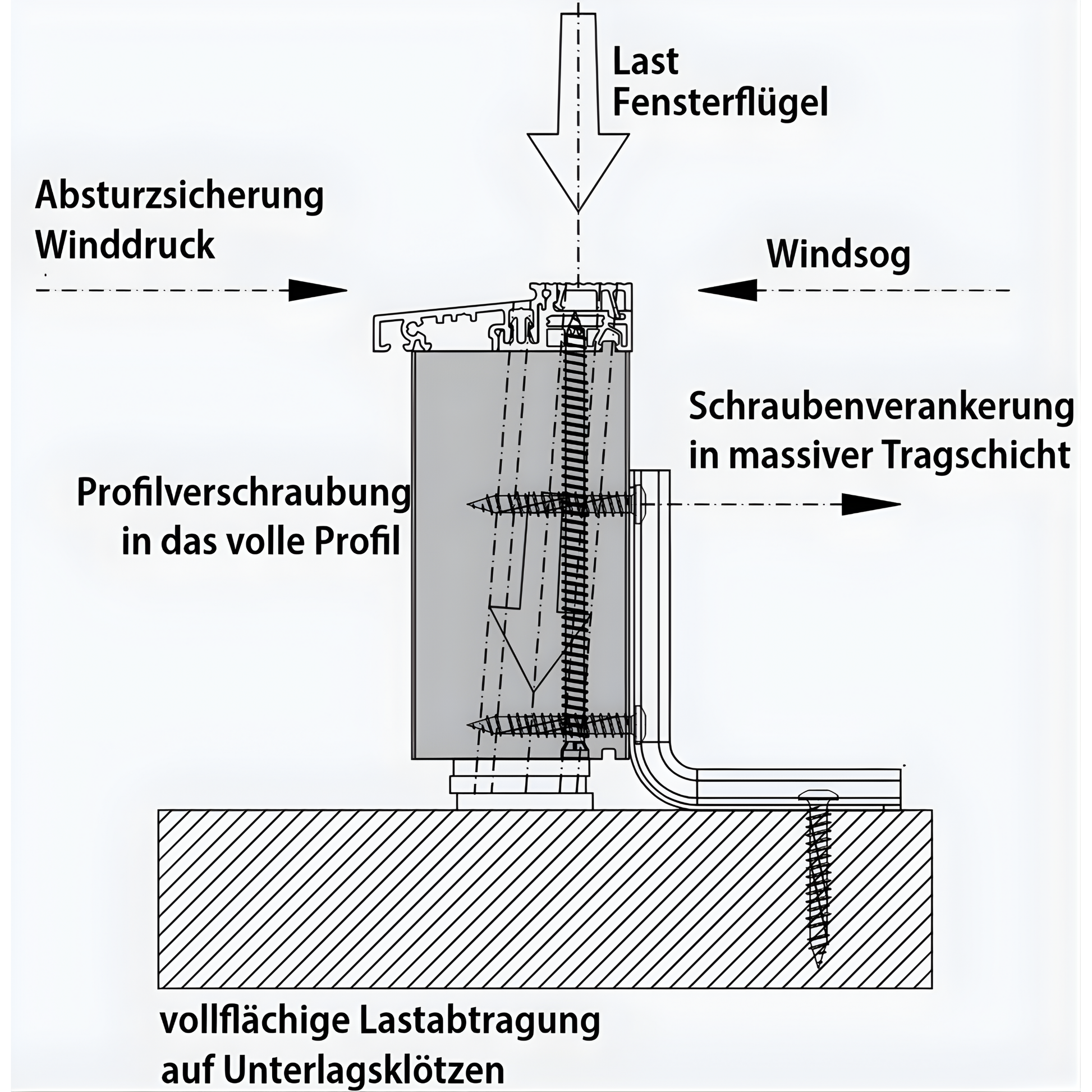 Last
Fensterflügel

Absturzsicherung
Winddruck

Windsog

Schraubenverankerung
in massiver Tragschicht

Profilverschraubung
in das volle Profil

vollflächige Lastabtragung
auf Unterlagsklötzen