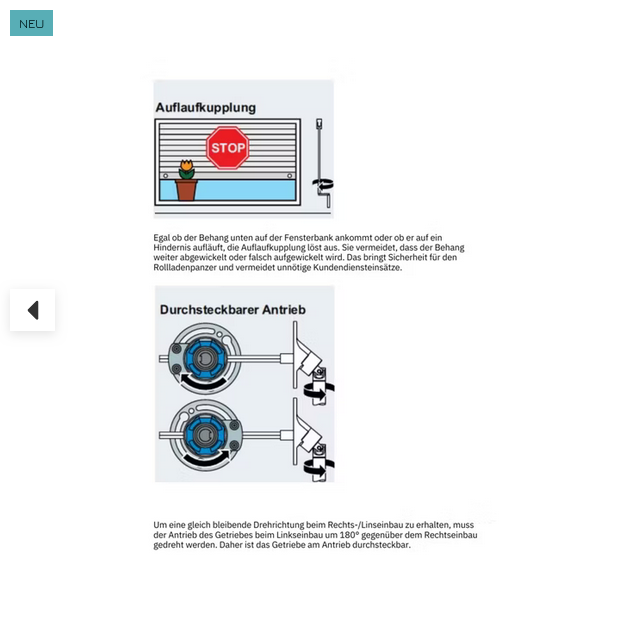 NEU

Auflaufkupplung

STOP

Egal ob der Behang unten auf der Fensterbank ankommt oder ob er auf ein Hindernis aufläuft, die Auflaufkupplung löst aus. Sie vermeidet, dass der Behang weiter abgewickelt oder falsch aufgewickelt wird. Das bringt Sicherheit für den Rollladenpanzer und vermeidet unnötige Kundendiensteinsätze.

Durchsteckbarer Antrieb

Um eine gleich bleibende Drehrichtung beim Rechts-/Linseinbau zu erhalten, muss der Antrieb des Getriebes beim Linkseinbau um 180° gegenüber dem Rechtseinbau gedreht werden. Daher ist das Getriebe am Antrieb durchsteckbar.